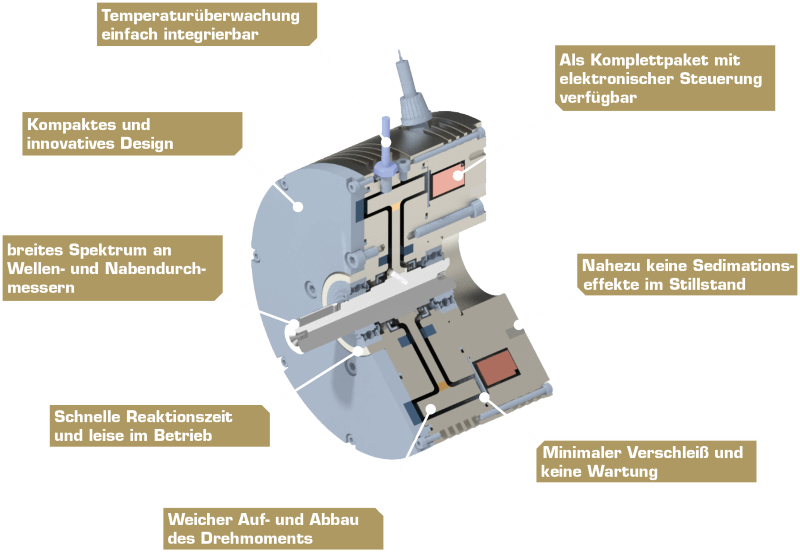 Temperaturüberwachung einfach integrierbar

Als Komplettpaket mit elektronischer Steuerung verfügbar

Kompaktes und innovatives Design

breites Spektrum an Wellen- und Nabendurchmessern

Nahezu keine Sedimationseffekte im Stillstand

Schnelle Reaktionszeit und leise im Betrieb

Minimaler Verschleiß und keine Wartung

Weicher Auf- und Abbau des Drehmoments