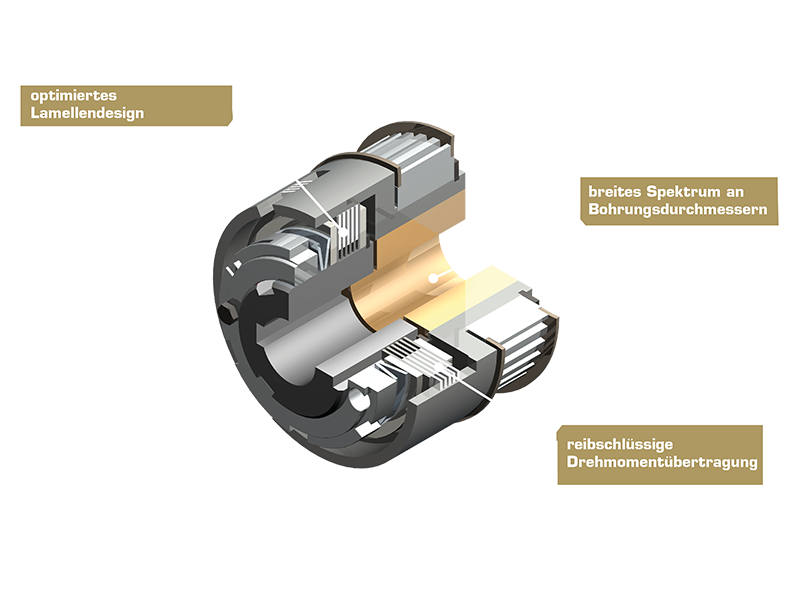 optimiertes Lamellendesign

breites Spektrum an Bohrungsdurchmessern

reibschlüssige Drehmomentübertragung