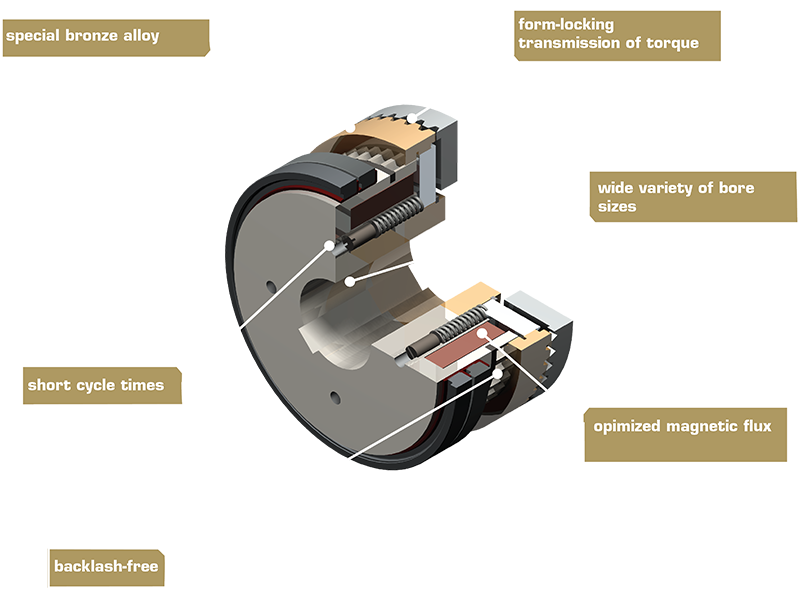 special bronze alloy

form-locking transmission of torque

wide variety of bore sizes

short cycle times

opimized magnetic flux

backlash-free