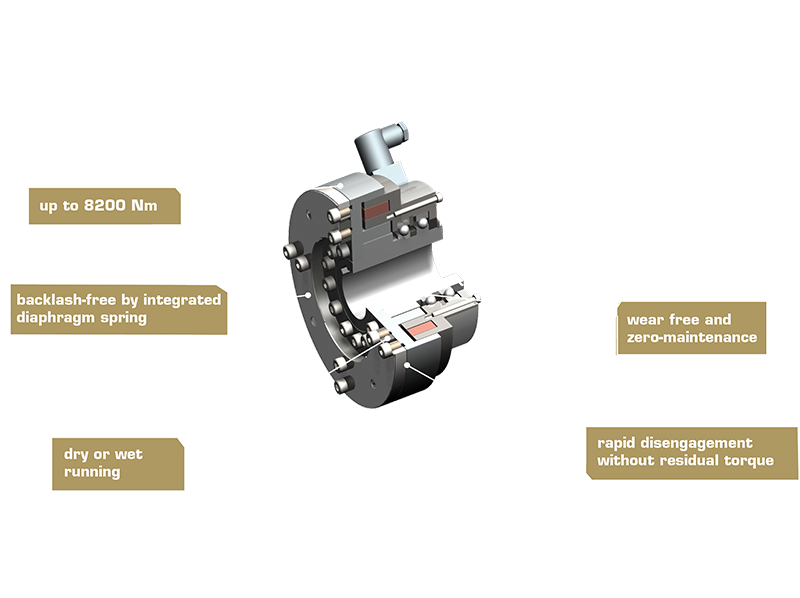 up to 8200 Nm

backlash-free by integrated diaphragm spring

dry or wet running

wear free and zero-maintenance

rapid disengagement without residual torque