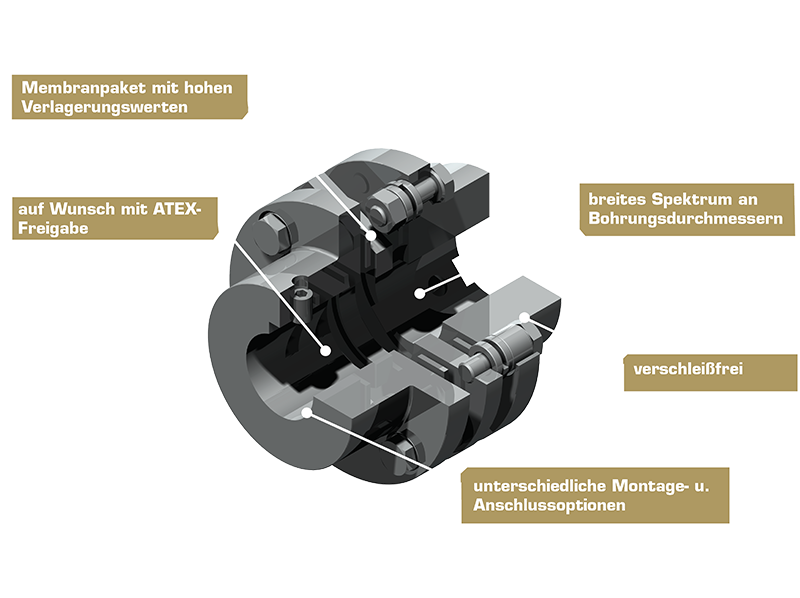 Membranpaket mit hohen Verlagerungswerten

auf Wunsch mit ATEX-Freigabe

breites Spektrum an Bohrungsdurchmessern

verschleißfrei

unterschiedliche Montage- u. Anschlussoptionen