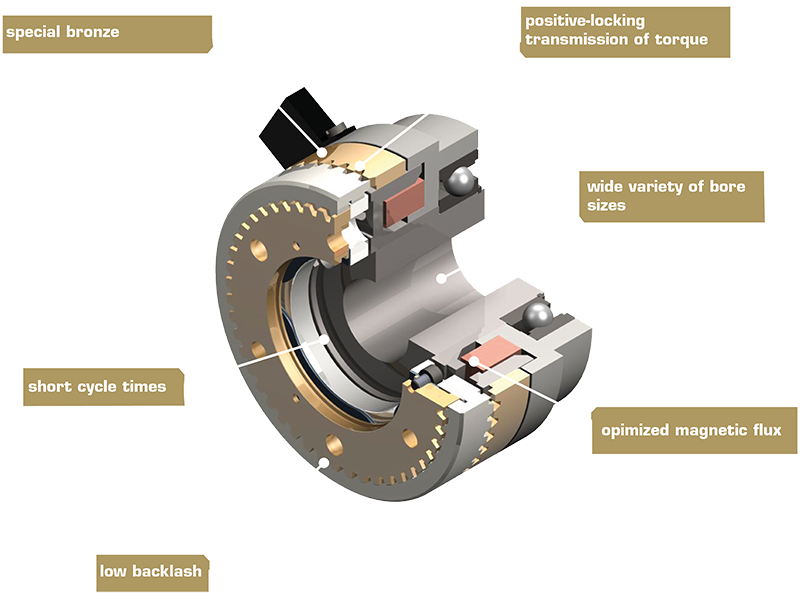 special bronze

positive-locking transmission of torque

wide variety of bore sizes

short cycle times

opimized magnetic flux

low backlash