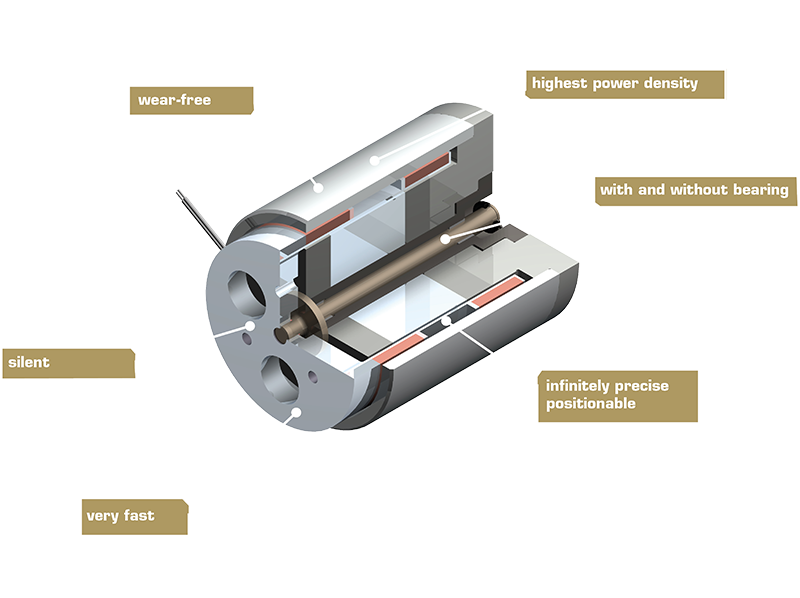 wear-free

highest power density

with and without bearing

silent

infinitely precise positionable

very fast