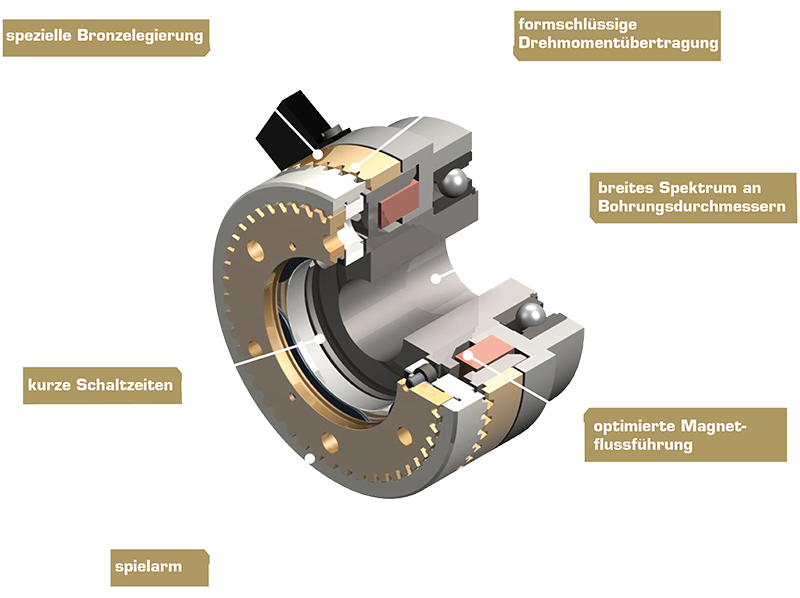 spezielle Bronzelegierung

formschlüssige Drehmomentübertragung

breites Spektrum an Bohrungsdurchmessern

kurze Schaltzeiten

optimierte Magnetflussführung

spielarm