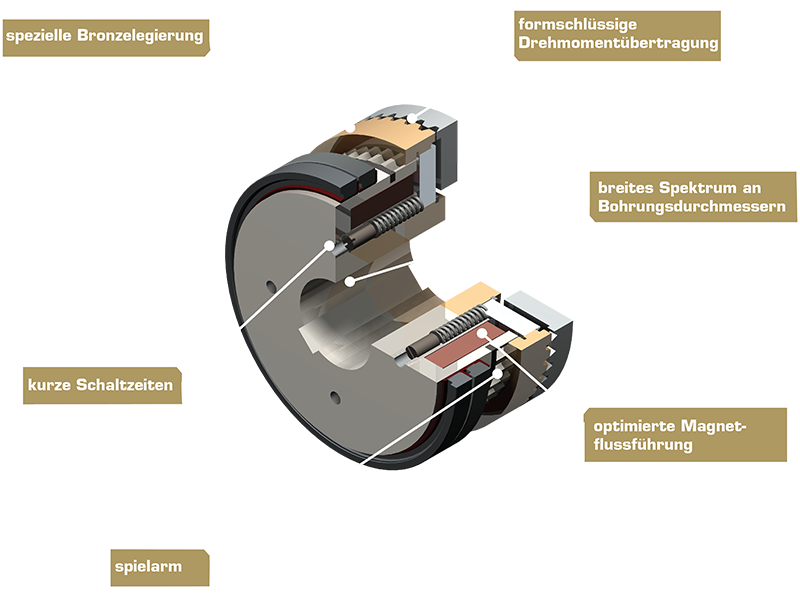 spezielle Bronzelegierung

formschlüssige Drehmomentübertragung

breites Spektrum an Bohrungsdurchmessern

kurze Schaltzeiten

optimierte Magnetflussführung

spielarm