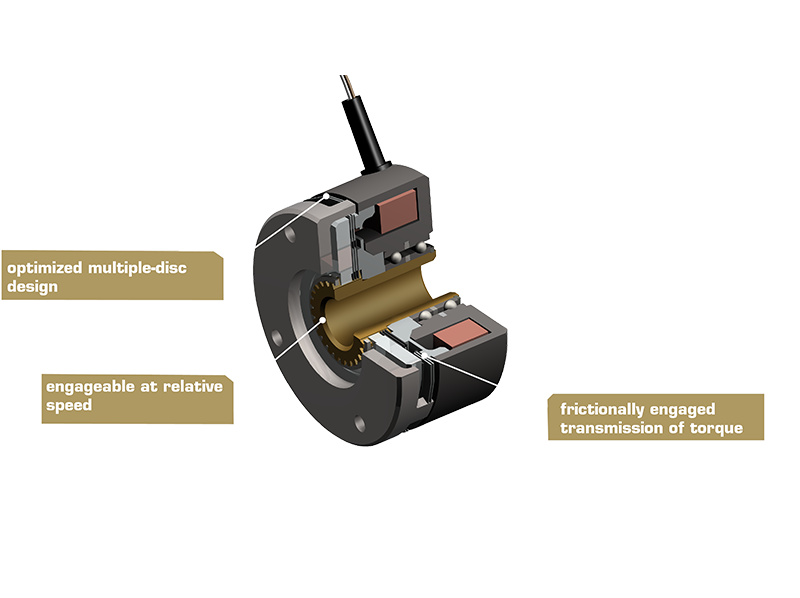 optimized multiple-disc design

engageable at relative speed

frictionally engaged transmission of torque