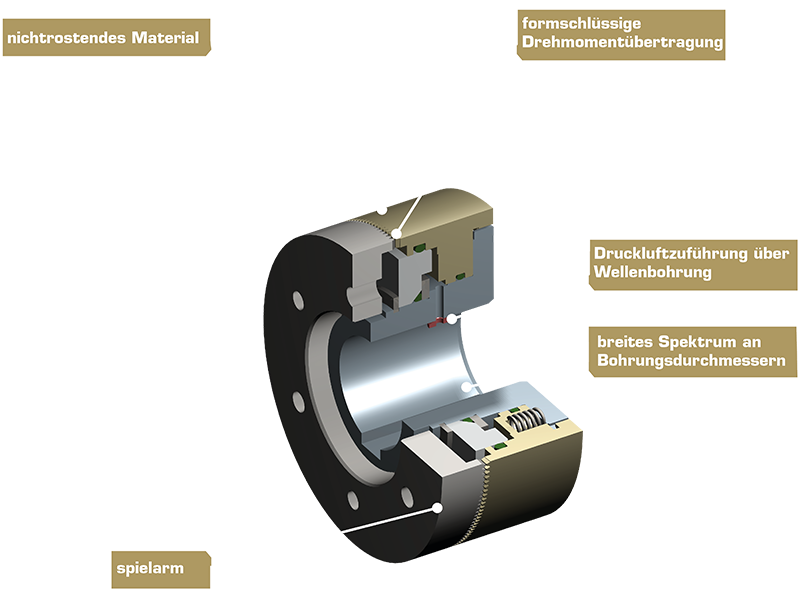 nichtrostendes Material

formschlüssige Drehmomentübertragung

Druckluftzuführung über Wellenbohrung

breites Spektrum an Bohrungsdurchmessern

spielarm