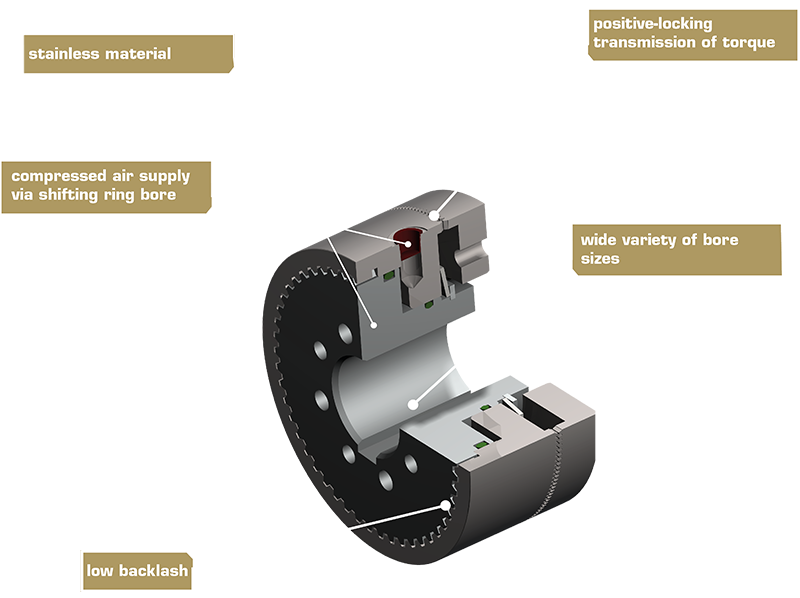 stainless material

positive-locking transmission of torque

compressed air supply via shifting ring bore

wide variety of bore sizes

low backlash