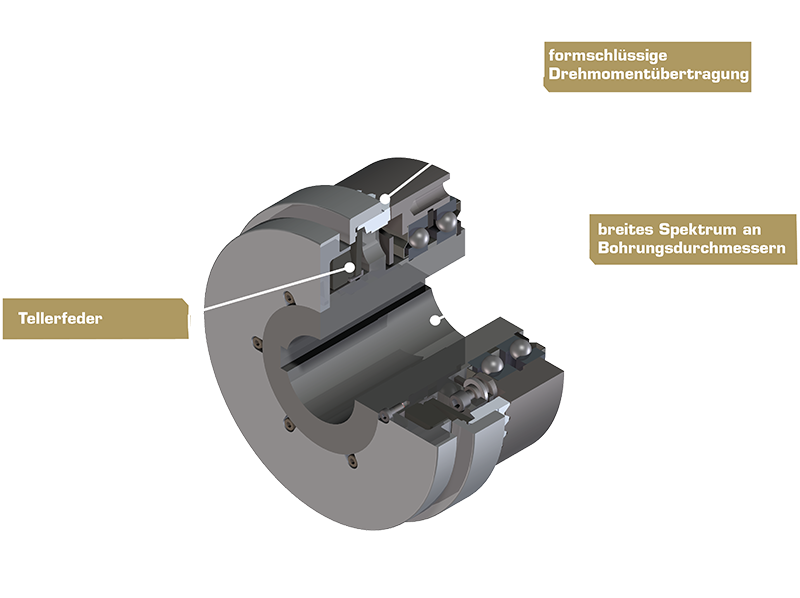 formschlüssige Drehmomentübertragung

breites Spektrum an Bohrungsdurchmessern

Tellerfeder