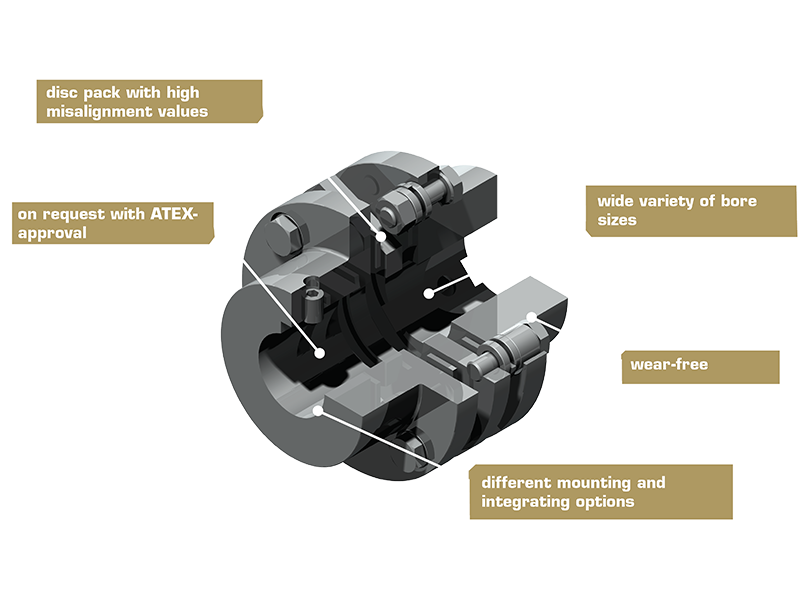 disc pack with high misalignment values

on request with ATEX-approval

wide variety of bore sizes

wear-free

different mounting and integrating options