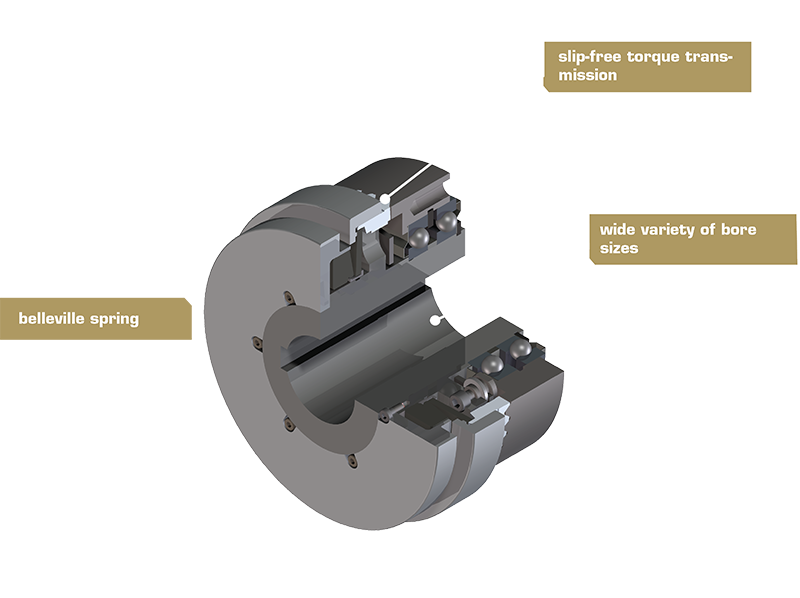 slip-free torque transmission

wide variety of bore sizes

belleville spring