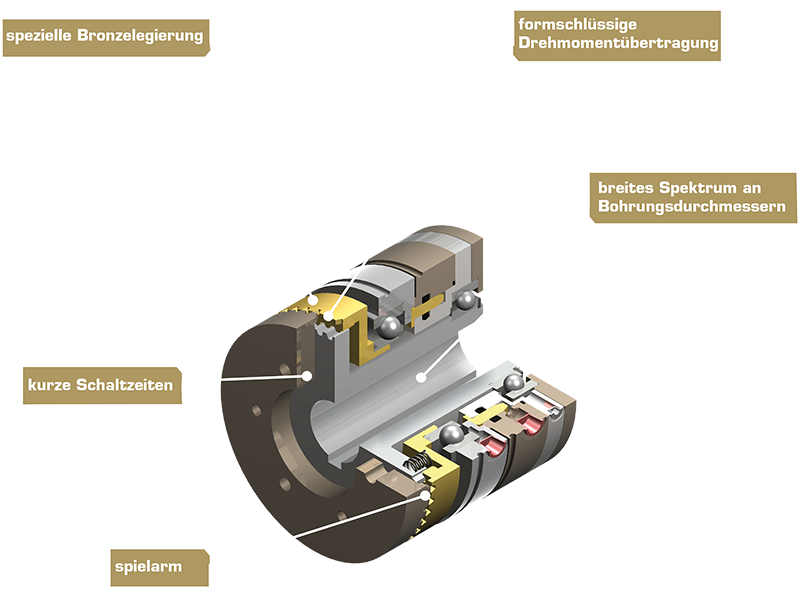 spezielle Bronzelegierung

formschlüssige Drehmomentübertragung

breites Spektrum an Bohrungsdurchmessern

kurze Schaltzeiten

spielarm