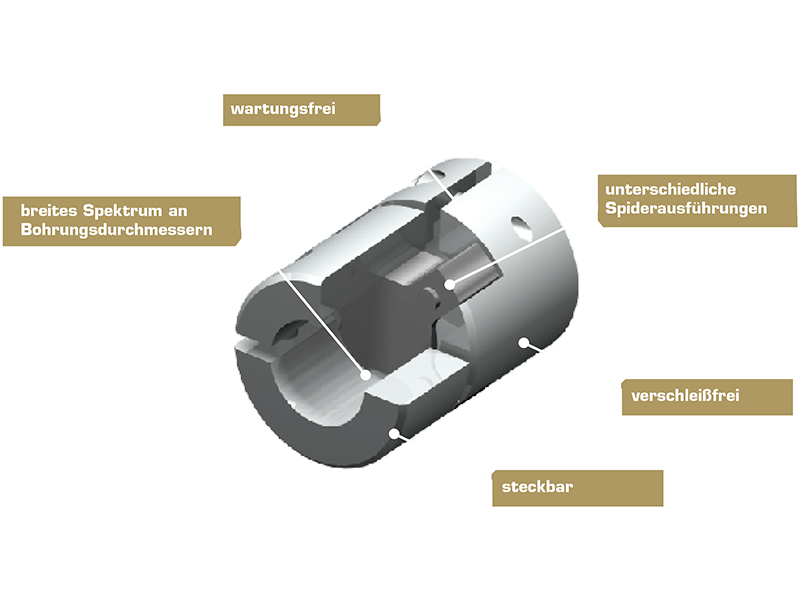 wartungsfrei

breites Spektrum an Bohrungsdurchmessern

unterschiedliche Spiderausführungen

verschleißfrei

steckbar