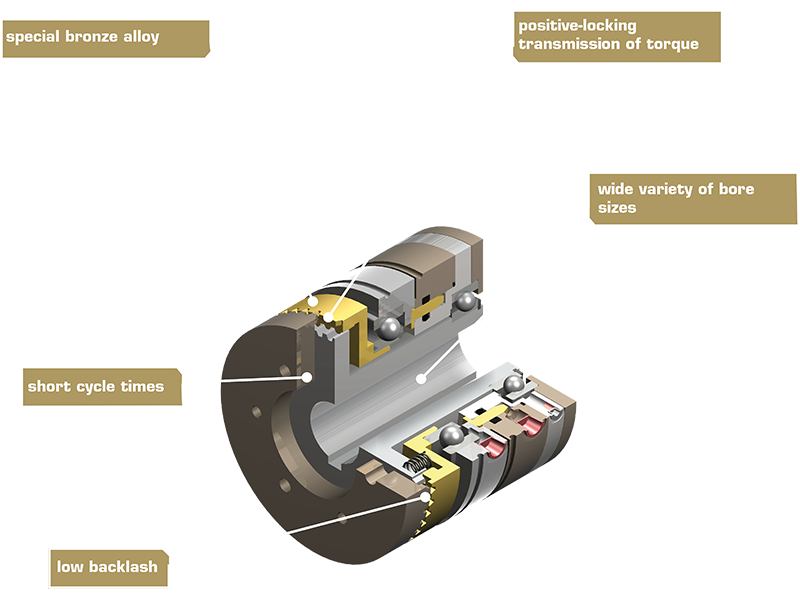 special bronze alloy

positive-locking transmission of torque

wide variety of bore sizes

short cycle times

low backlash